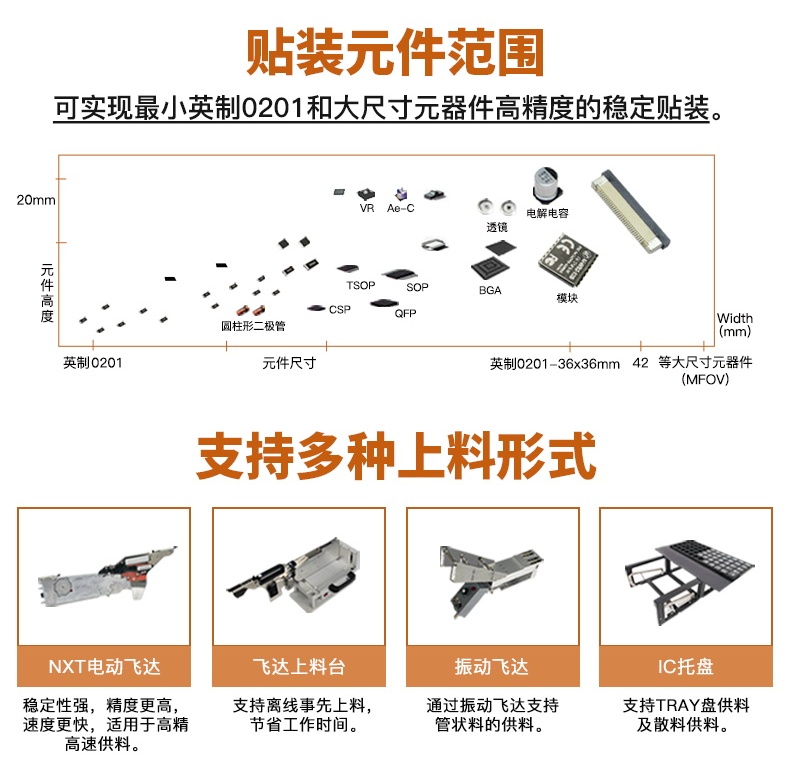 贴装元件范围

可实现最小英制0201和大尺寸元器件高精度的稳定贴装。

20mm

元件高度

VR Ae-C

电解电容

透镜

TSOP SOP

BGA

模块

CSP QFP

圆柱形二极管

Width (mm)

英制0201

元件尺寸

英制0201-36x36mm

42

等大尺寸元器件 (MFOV)

支持多种上料形式

NXT电动飞达

稳定性强，精度更高，速度更快，适用于高精高速供料。

飞达上料台

支持离线事先上料，节省工作时间。

振动飞达

通过振动飞达支持管状料的供料。

IC托盘

支持TRAY盘供料及散料供料。